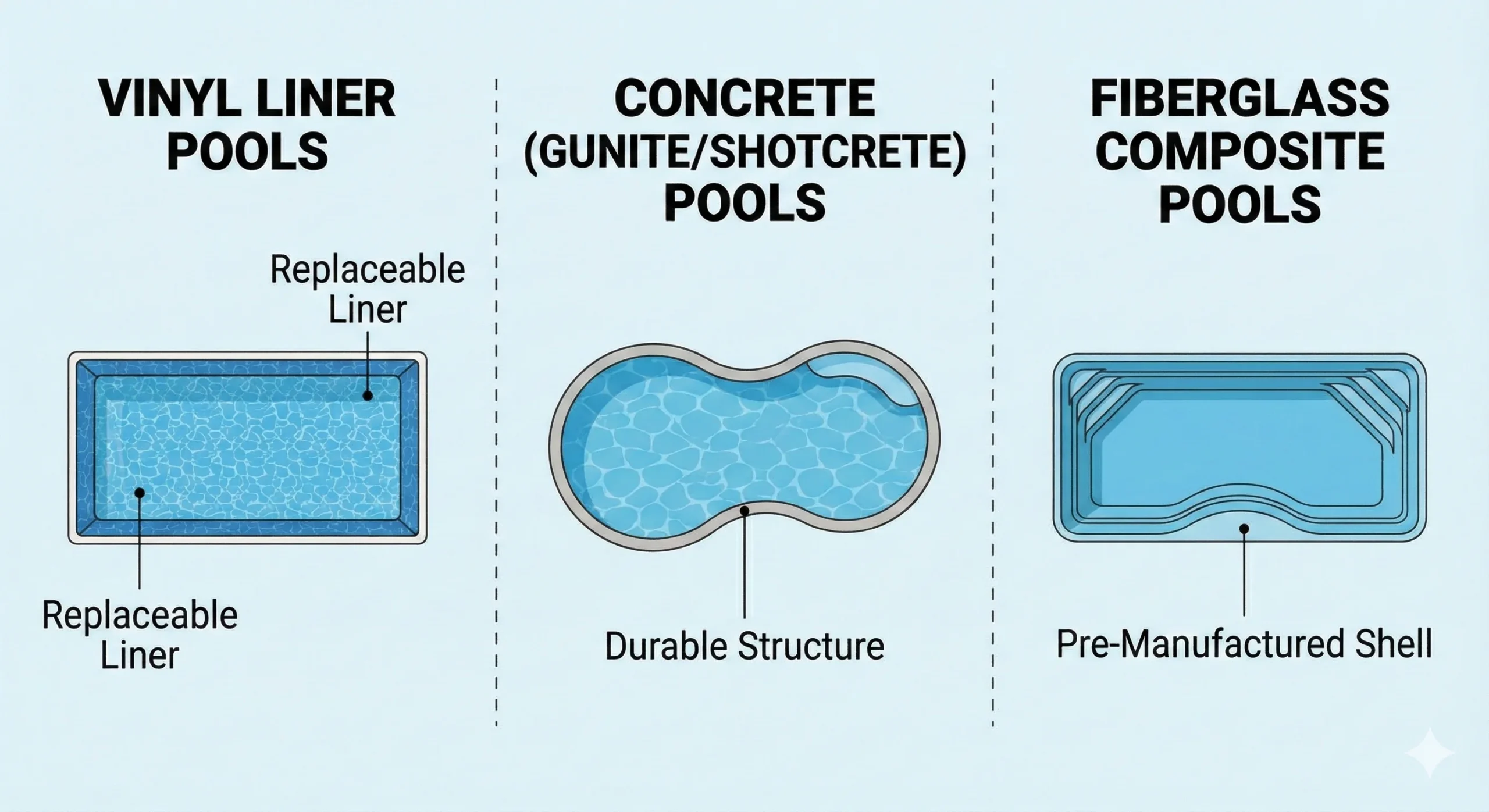 VINYL LINER POOLS

Replaceable Liner

Replaceable Liner

CONCRETE (GUNITE/SHOTCRETE) POOLS

Durable Structure

FIBERGLASS COMPOSITE POOLS

Pre-Manufactured Shell